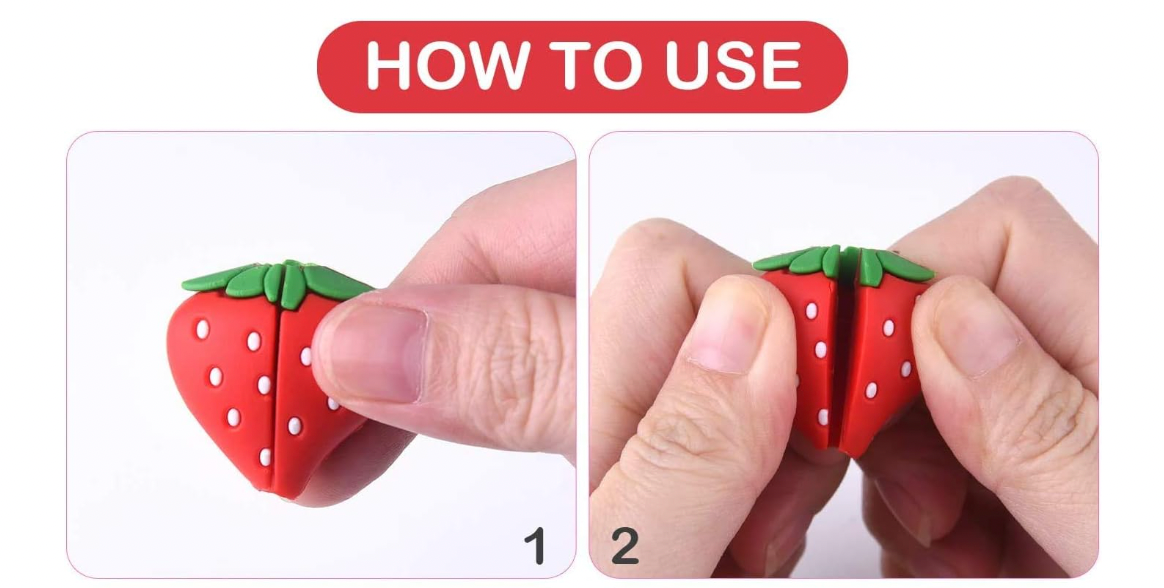 HOW TO USE

1

2